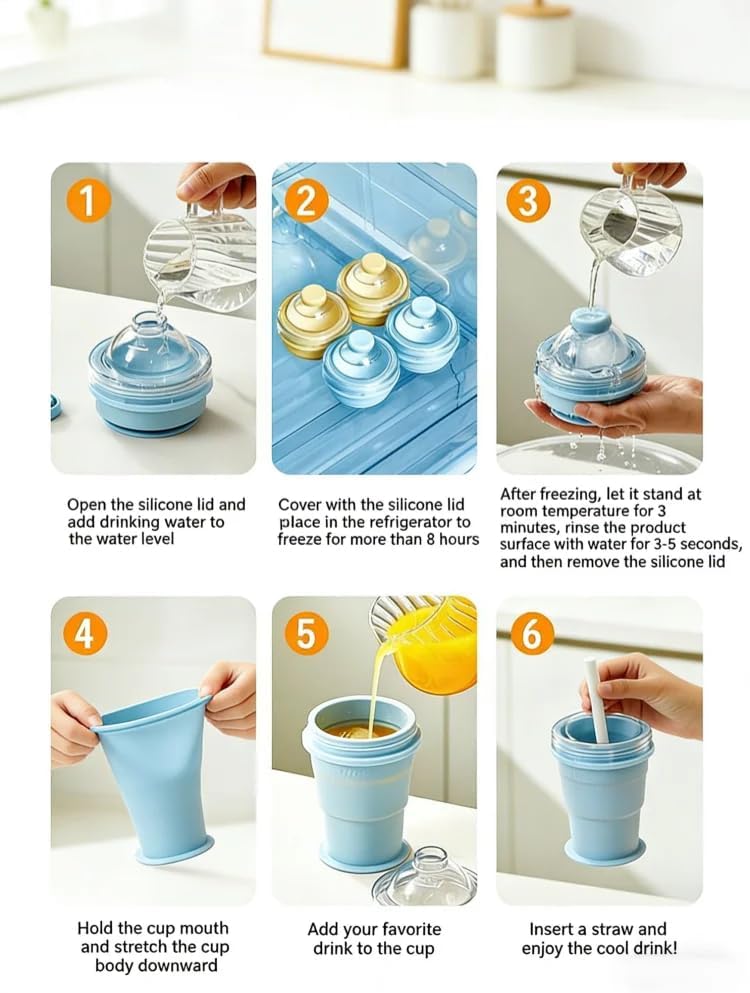 1

Open the silicone lid and add drinking water to the water level

2

Cover with the silicone lid place in the refrigerator to freeze for more than 8 hours

3

After freezing, let it stand at room temperature for 3 minutes, rinse the product surface with water for 3-5 seconds, and then remove the silicone lid

4

Hold the cup mouth and stretch the cup body downward

5

Add your favorite drink to the cup

6

Insert a straw and enjoy the cool drink!