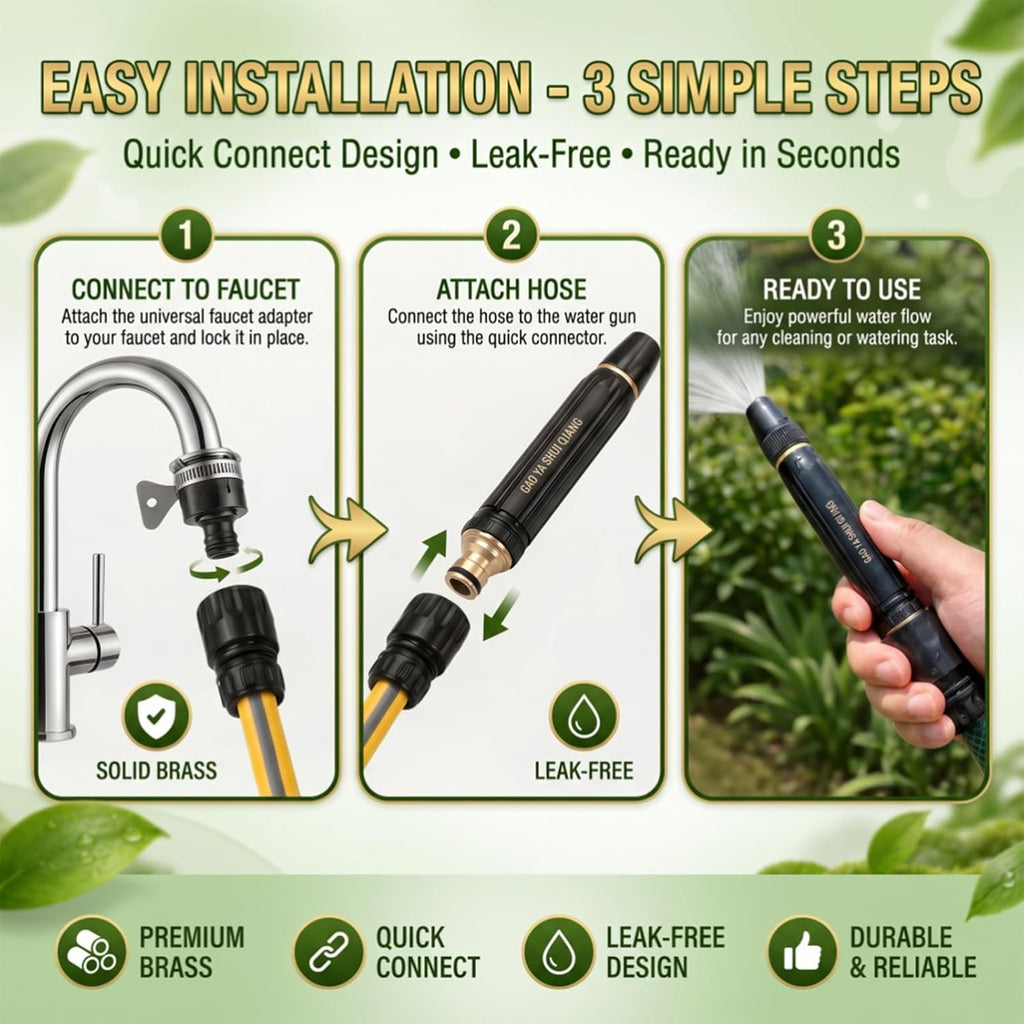 EASY INSTALLATION - 3 SIMPLE STEPS

Quick Connect Design • Leak-Free • Ready in Seconds

1

CONNECT TO FAUCET

Attach the universal faucet adapter to your faucet and lock it in place.

SOLID BRASS

2

ATTACH HOSE

Connect the hose to the water gun using the quick connector.

GAO YA SHUI QIANG

LEAK-FREE

3

READY TO USE

Enjoy powerful water flow for any cleaning or watering task.

GAO YA SHUI QIANG

PREMIUM BRASS

QUICK CONNECT

LEAK-FREE DESIGN

DURABLE & RELIABLE